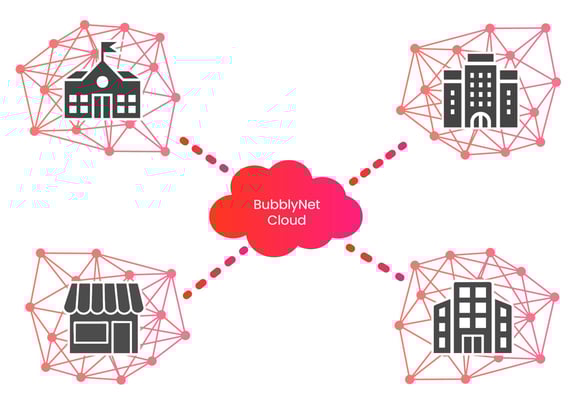 BubblyNet Cloud