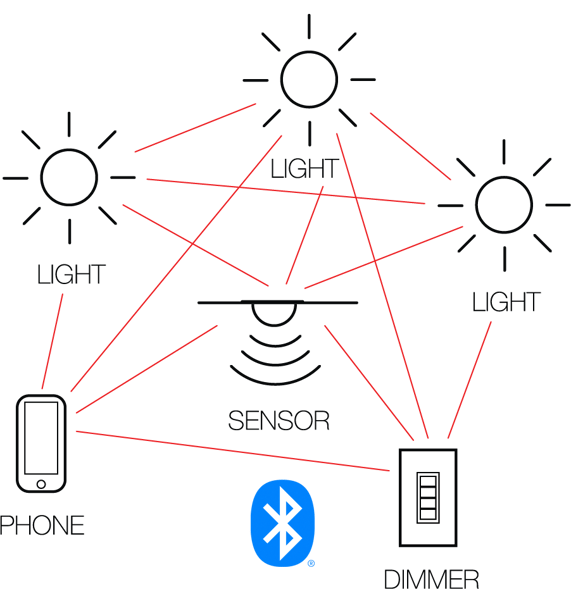 LIGHT

LIGHT

LIGHT

SENSOR

PHONE

®

DIMMER